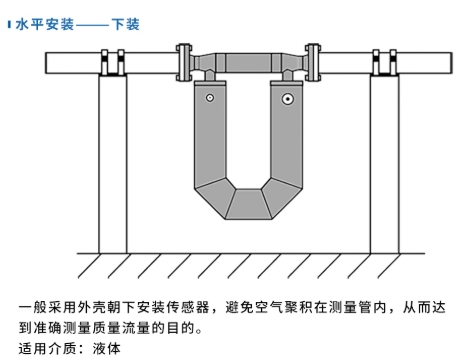 水平安装——下装

一般采用外壳朝下安装传感器，避免空气聚积在测量管内，从而达到准确测量质量流量的目的。

适用介质：液体